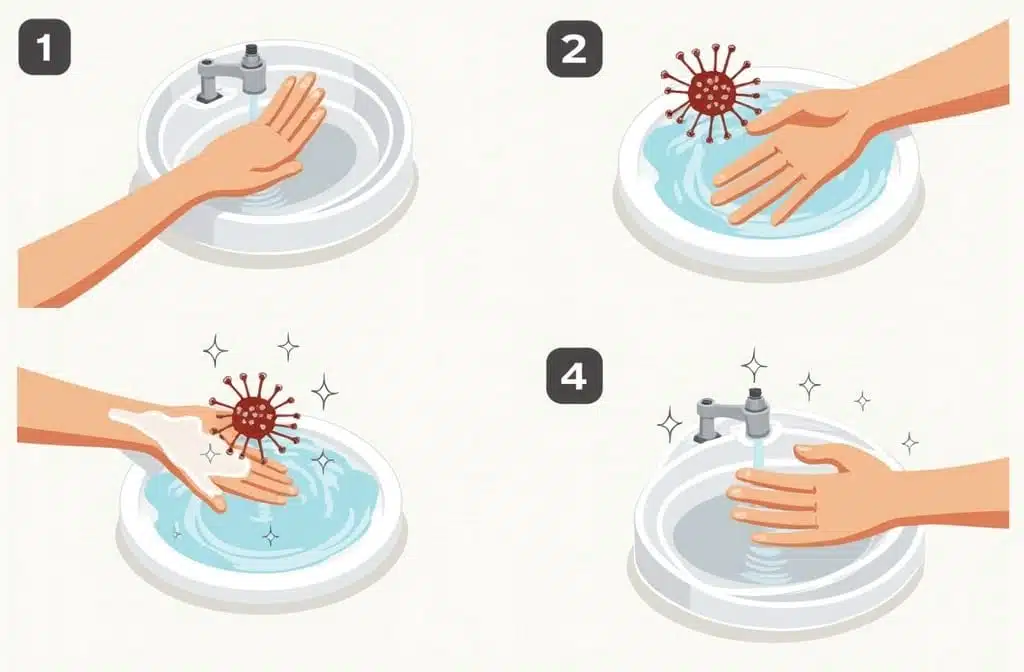 1

2

4